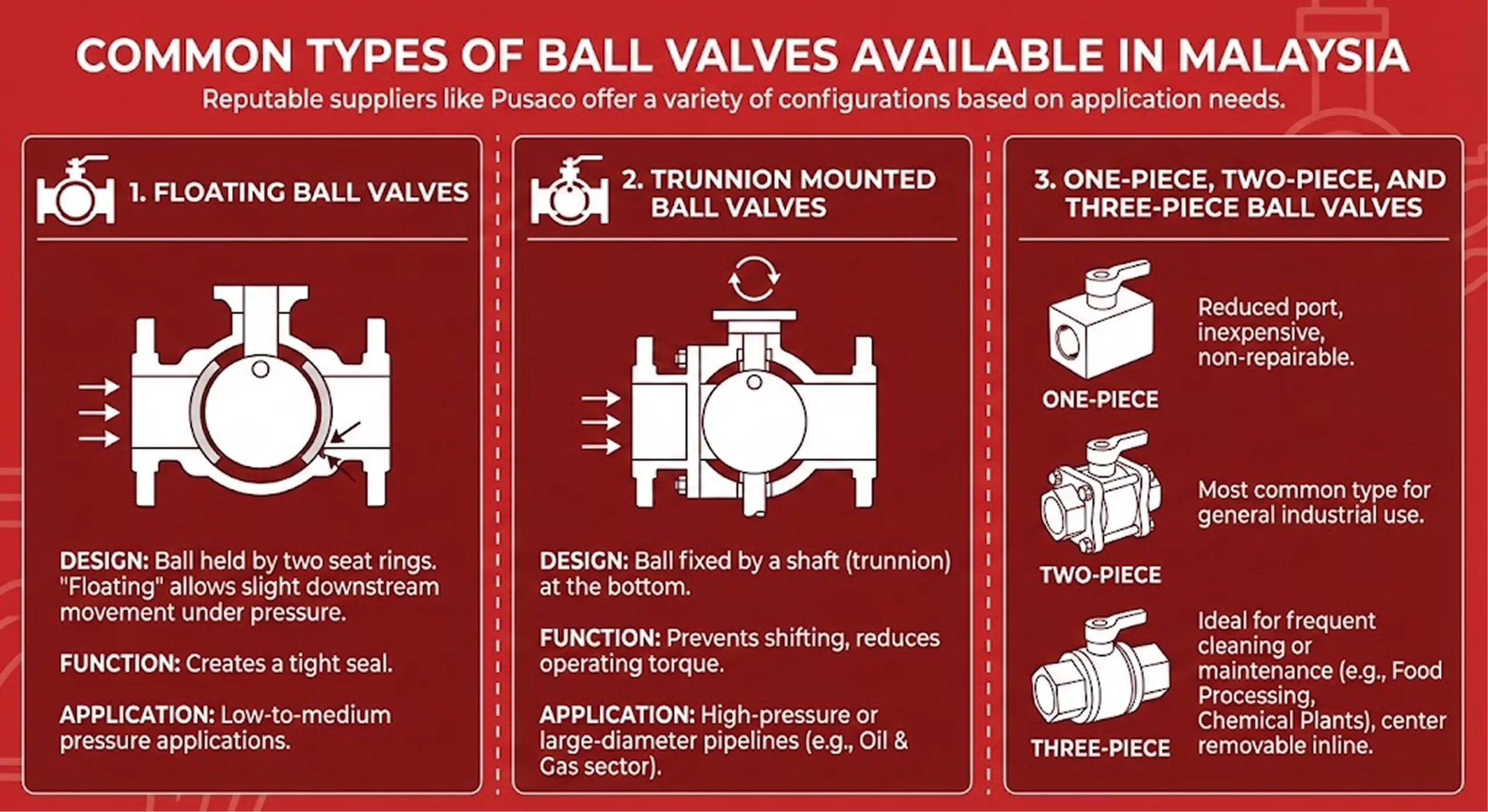 COMMON TYPES OF BALL VALVES AVAILABLE IN MALAYSIA

Reputable suppliers like Pusaco offer a variety of configurations based on application needs.

1. FLOATING BALL VALVES

DESIGN: Ball held by two seat rings. "Floating" allows slight downstream movement under pressure.

FUNCTION: Creates a tight seal.

APPLICATION: Low-to-medium pressure applications.

2. TRUNNION MOUNTED BALL VALVES

DESIGN: Ball fixed by a shaft (trunnion) at the bottom.

FUNCTION: Prevents shifting, reduces operating torque.

APPLICATION: High-pressure or large-diameter pipelines (e.g., Oil & Gas sector).

3. ONE-PIECE, TWO-PIECE, AND THREE-PIECE BALL VALVES

ONE-PIECE

Reduced port, inexpensive, non-repairable.

TWO-PIECE

Most common type for general industrial use.

THREE-PIECE

Ideal for frequent cleaning or maintenance (e.g., Food Processing, Chemical Plants), center removable inline.